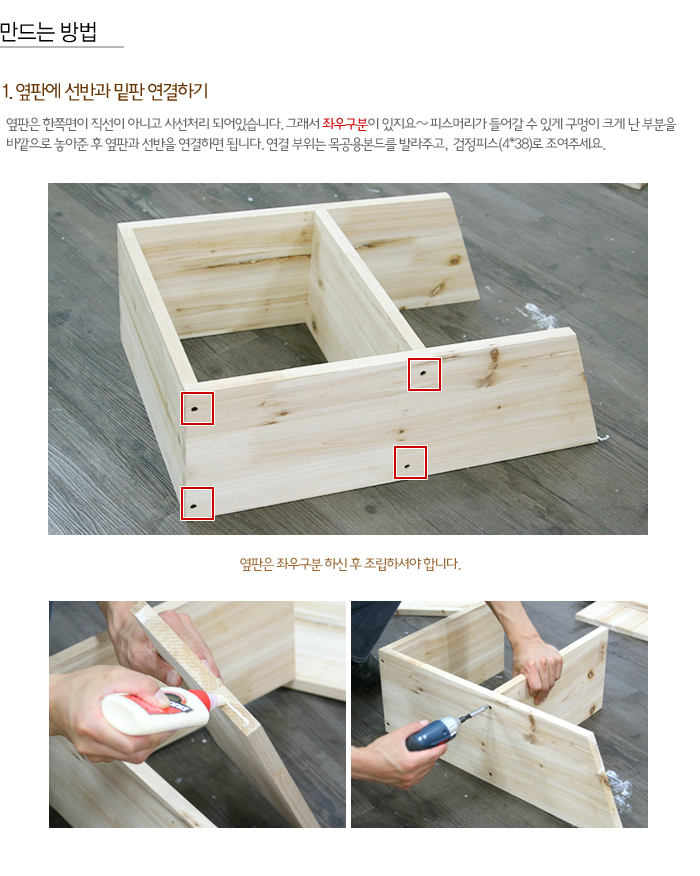 만드는 방법

1. 옆판에 선반과 밑판 연결하기

옆판은 한쪽면이 직선이 아니고 사선처리 되어있습니다. 그래서 좌우구분이 있지요~ 피스머리가 들어갈 수 있게 구멍이 크게 난 부분을 바깥으로 놓아준 후 옆판과 선반을 연결하면 됩니다. 연결 부위는 목공용본드를 발라주고, 검정피스(4*38)로 조여주세요.

옆판은 좌우구분 하신 후 조립하셔야 합니다.